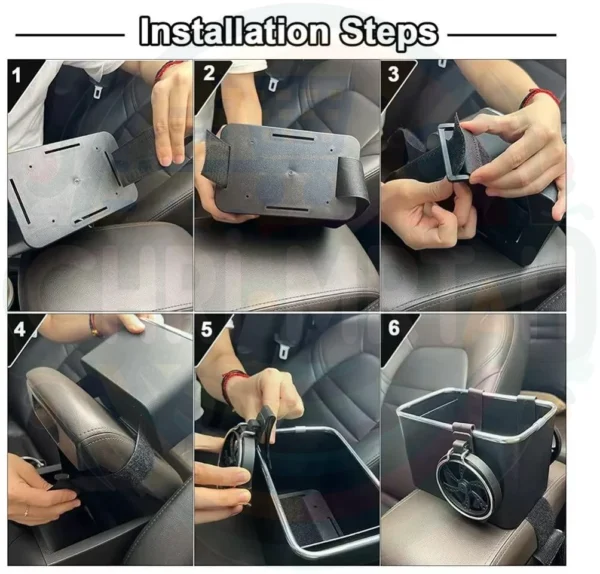 Installation Steps

1

2

3

4

5

6